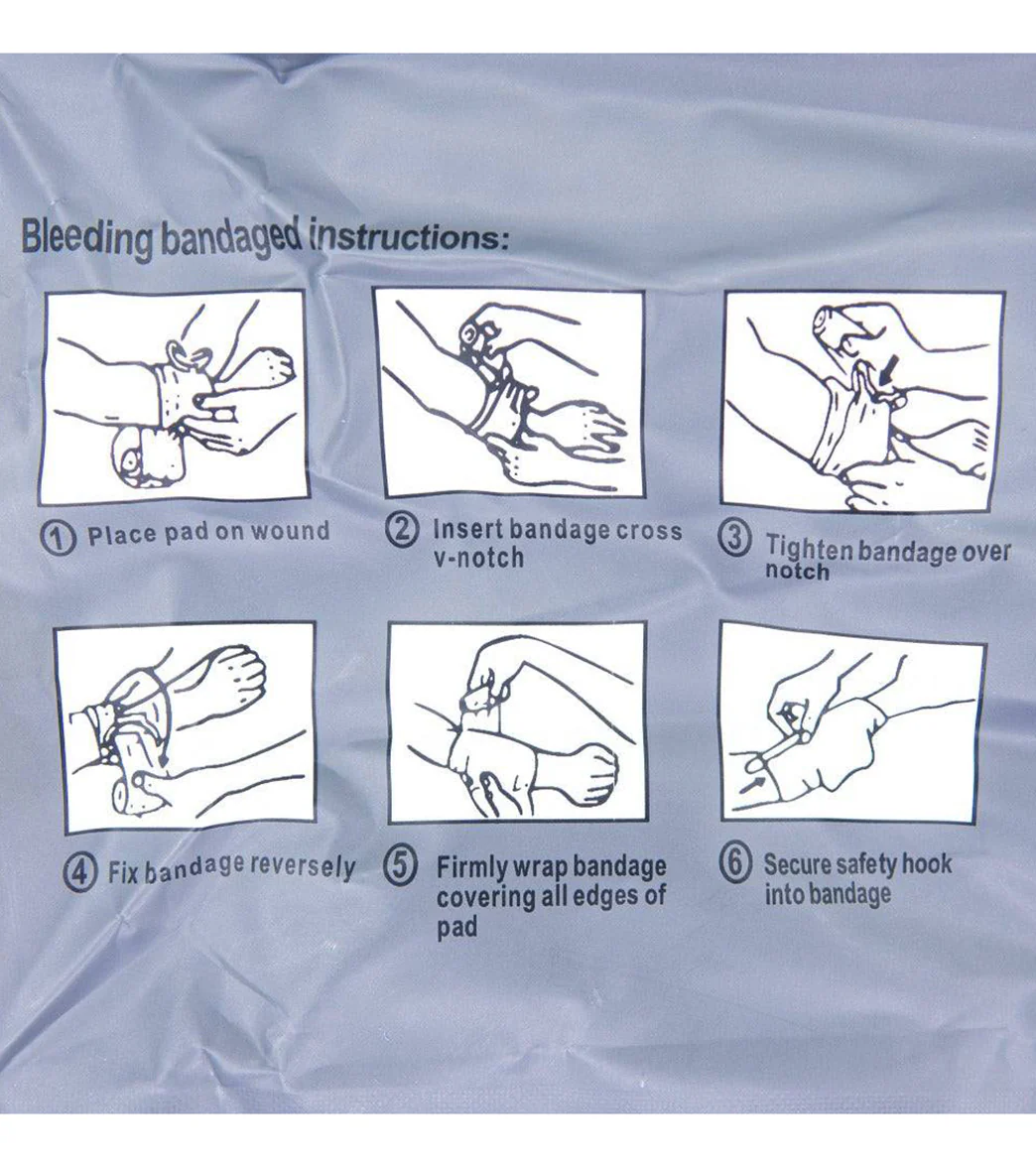 Bleeding bandaged instructions:

① Place pad on wound

② Insert bandage cross v-notch

③ Tighten bandage over notch

④ Fix bandage reversely

⑤ Firmly wrap bandage covering all edges of pad

⑥ Secure safety hook into bandage